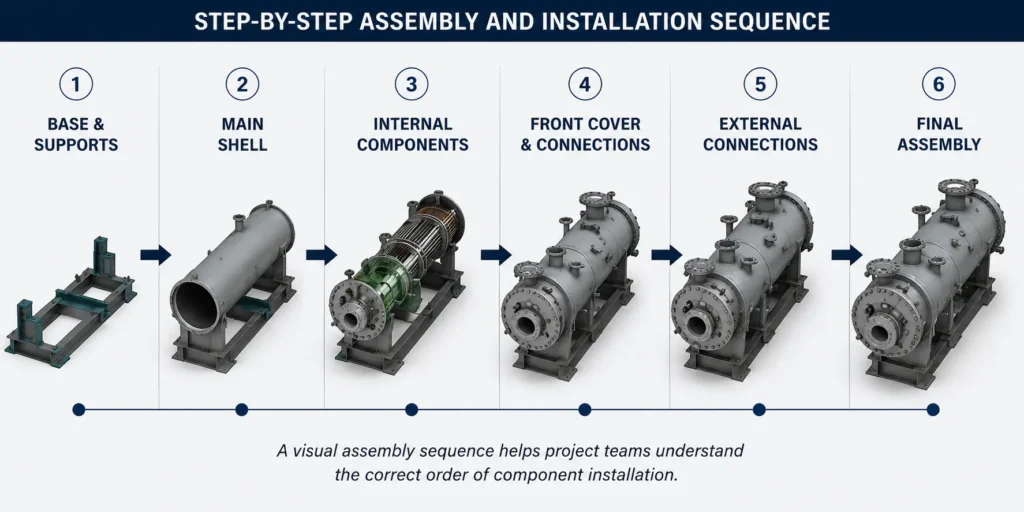 STEP-BY-STEP ASSEMBLY AND INSTALLATION SEQUENCE

1
BASE & SUPPORTS

2
MAIN SHELL

3
INTERNAL COMPONENTS

4
FRONT COVER & CONNECTIONS

5
EXTERNAL CONNECTIONS

6
FINAL ASSEMBLY

A visual assembly sequence helps project teams understand the correct order of component installation.