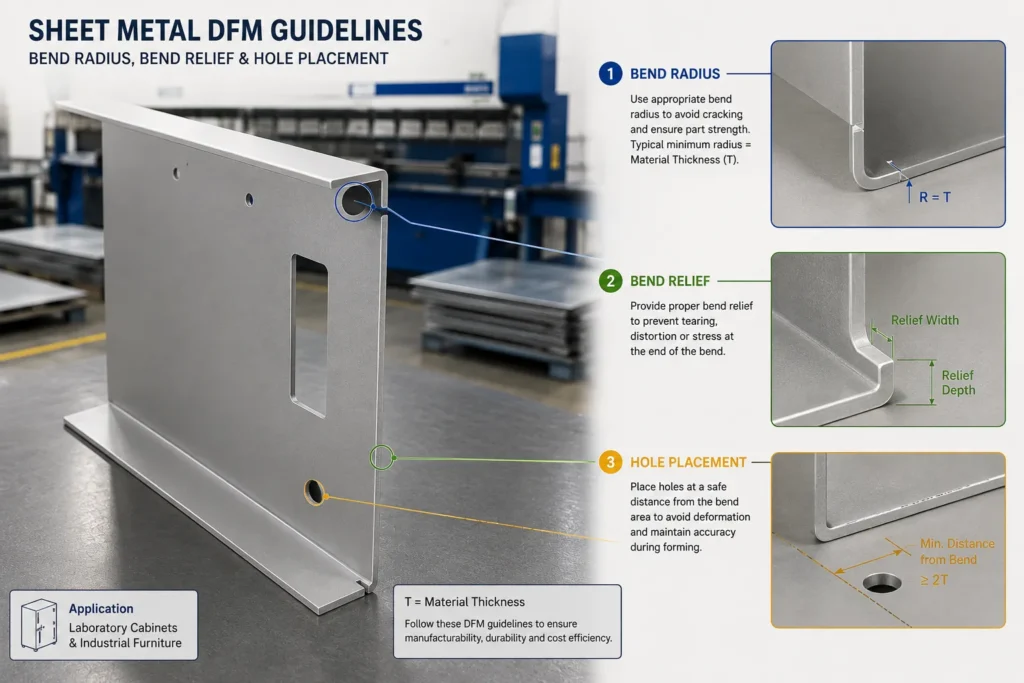 SHEET METAL DFM GUIDELINES
BEND RADIUS, BEND RELIEF & HOLE PLACEMENT

1 BEND RADIUS

Use appropriate bend radius to avoid cracking and ensure part strength. Typical minimum radius = Material Thickness (T).

R = T

2 BEND RELIEF

Provide proper bend relief to prevent tearing, distortion or stress at the end of the bend.

Relief Width

Relief Depth

3 HOLE PLACEMENT

Place holes at a safe distance from the bend area to avoid deformation and maintain accuracy during forming.

Min. Distance from Bend
≥ 2T

Application
Laboratory Cabinets & Industrial Furniture

T = Material Thickness

Follow these DFM guidelines to ensure manufacturability, durability and cost efficiency.